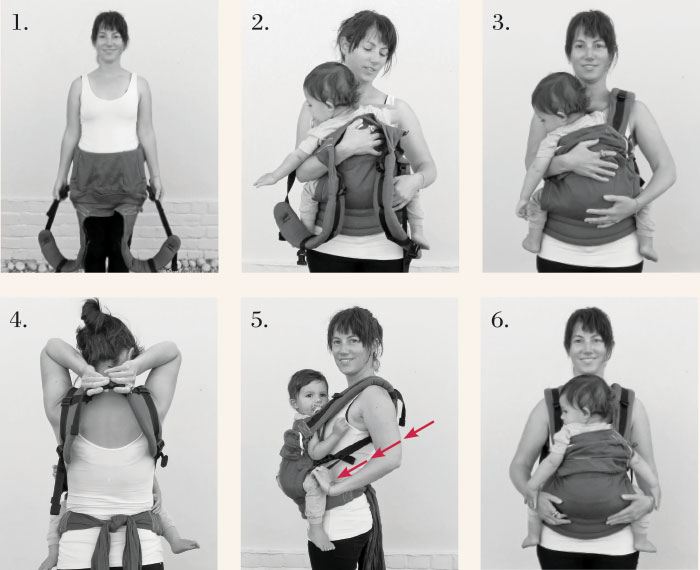 1.

2.

3.

4.

5.

6.